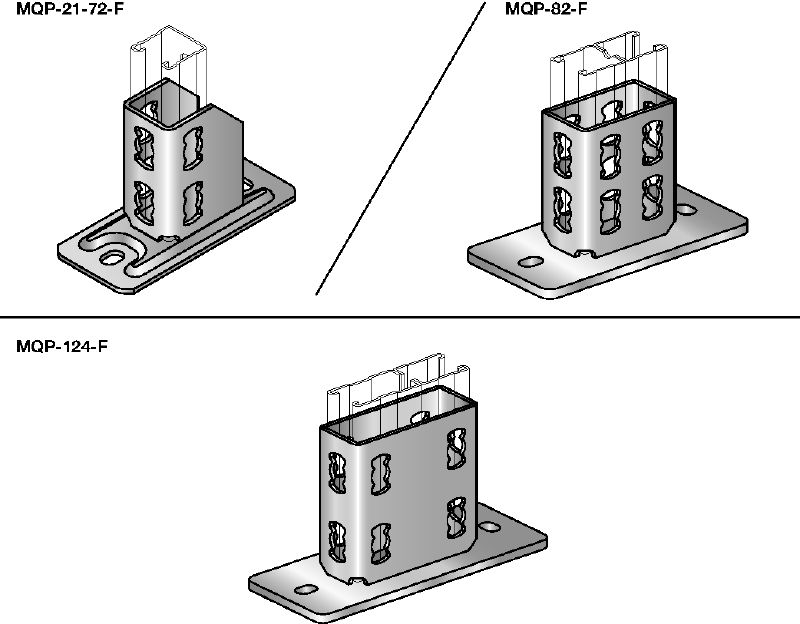 MQP-21-72-F

MQP-82-F

MQP-124-F